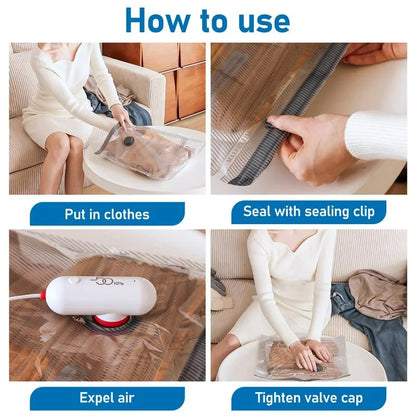 How to use

Put in clothes

Seal with sealing clip

Expel air

Tighten valve cap